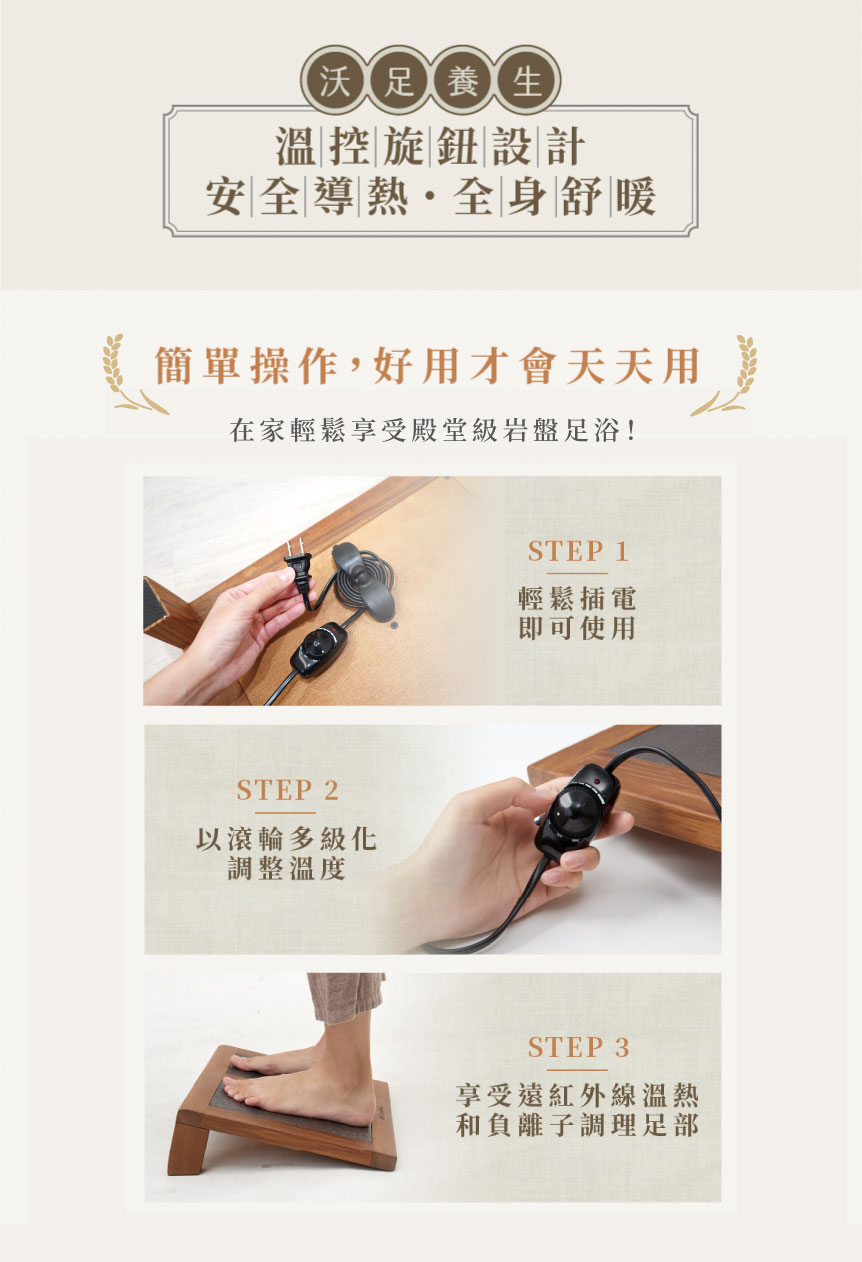 沃足養生

溫控旋鈕設計
安全導熱・全身舒暖

簡單操作，好用才會天天用

在家輕鬆享受殿堂級岩盤足浴！

STEP 1
輕鬆插電
即可使用

STEP 2
以滾輪多級化
調整溫度

STEP 3
享受遠紅外線溫熱
和負離子調理足部